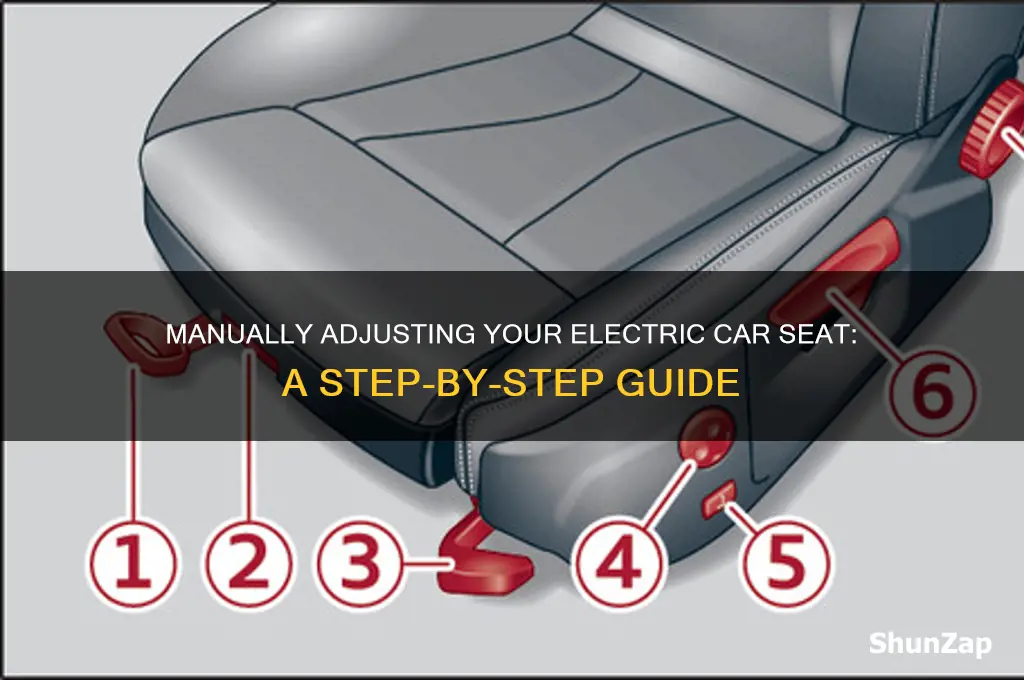 MANUALLY ADJUSTING YOUR ELECTRIC CAR SEAT: A STEP-BY-STEP GUIDE

1
2
3
4
5
6

ShunZap